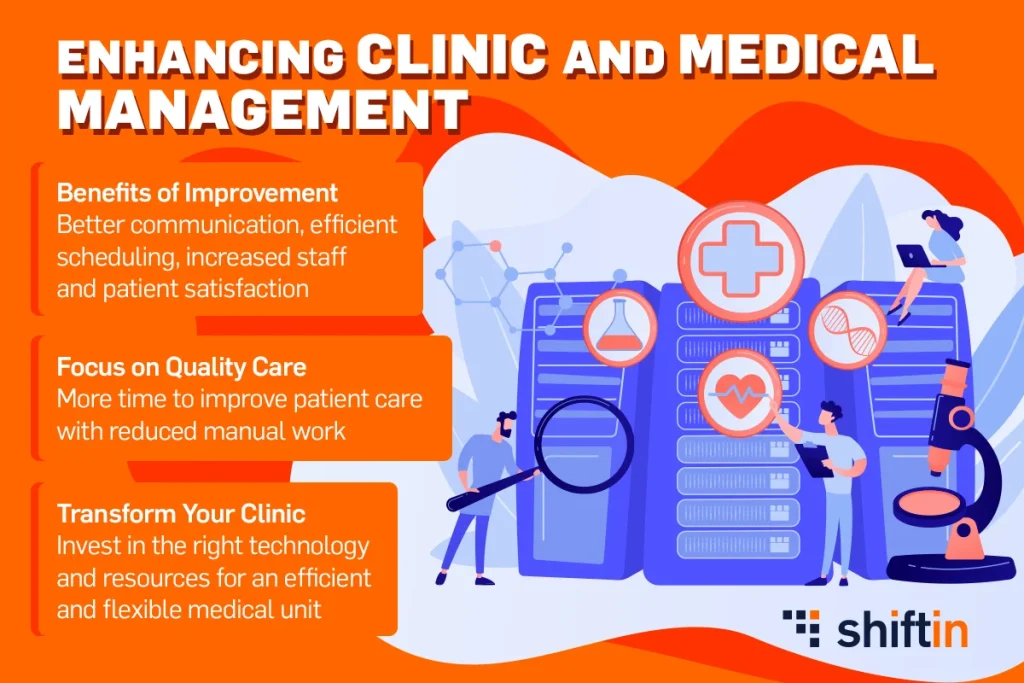 ENHANCING CLINIC AND MEDICAL MANAGEMENT

Benefits of Improvement
Better communication, efficient scheduling, increased staff and patient satisfaction

Focus on Quality Care
More time to improve patient care with reduced manual work

Transform Your Clinic
Invest in the right technology and resources for an efficient and flexible medical unit

shiftin